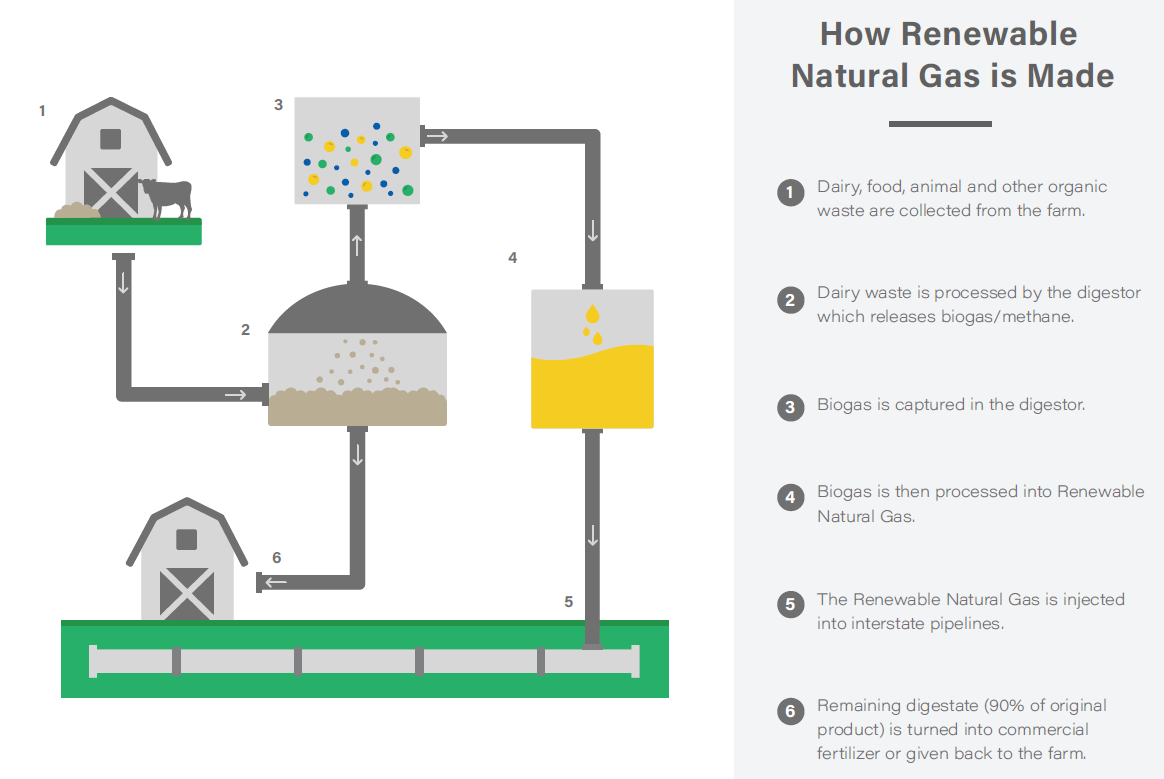 1

3

4

2

6

5

How Renewable Natural Gas is Made

1 Dairy, food, animal and other organic waste are collected from the farm.

2 Dairy waste is processed by the digestor which releases biogas/methane.

3 Biogas is captured in the digestor.

4 Biogas is then processed into Renewable Natural Gas.

5 The Renewable Natural Gas is injected into interstate pipelines.

6 Remaining digestate (90% of original product) is turned into commercial fertilizer or given back to the farm.